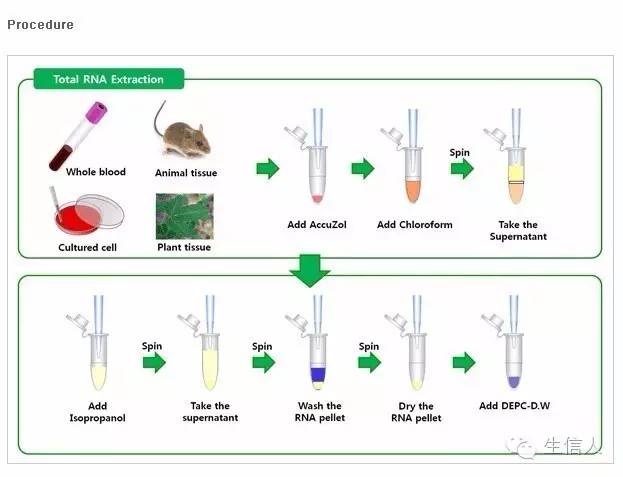 Procedure

Total RNA Extraction

Whole blood

Animal tissue

Cultured cell

Plant tissue

Add AccuZol

Add Chloroform

Spin

Take the Supernatant

Add Isopropanol

Spin

Take the supernatant

Spin

Wash the RNA pellet

Spin

Dry the RNA pellet

Add DEPC-D.W

生信人